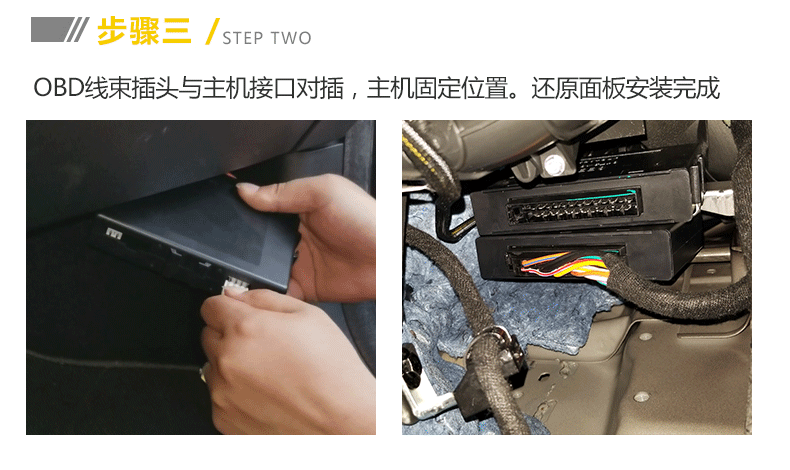 步骤三 / STEP TWO

OBD线束插头与主机接口对插，主机固定位置。还原面板安装完成