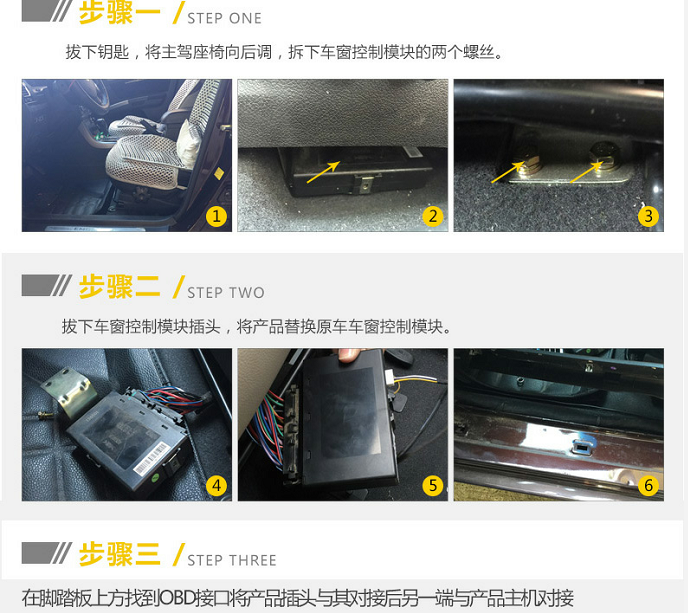 步骤一 / STEP ONE

拔下钥匙，将主驾座椅向后调，拆下车窗控制模块的两个螺丝。

1

2

3

步骤二 / STEP TWO

拔下车窗控制模块插头，将产品替换原车车窗控制模块。

4

5

6

步骤三 / STEP THREE

在脚踏板上方找到OBD接口将产品插头与其对接后另一端与产品主机对接