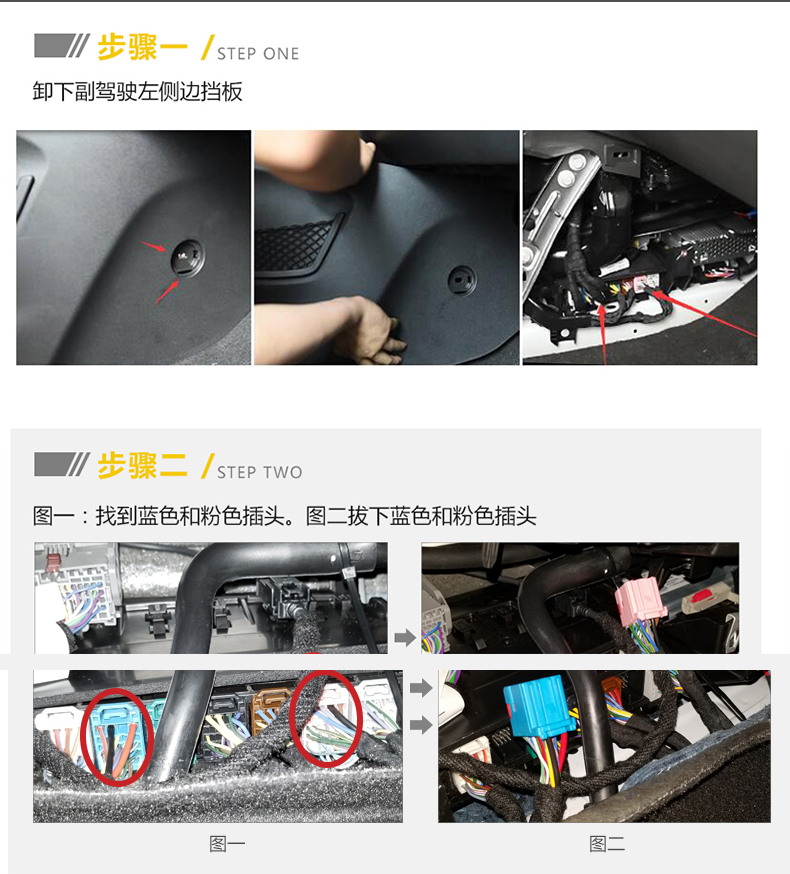 步骤一 / STEP ONE
卸下副驾驶左侧边挡板

步骤二 / STEP TWO
图一：找到蓝色和粉色插头。图二拔下蓝色和粉色插头

图一

图二