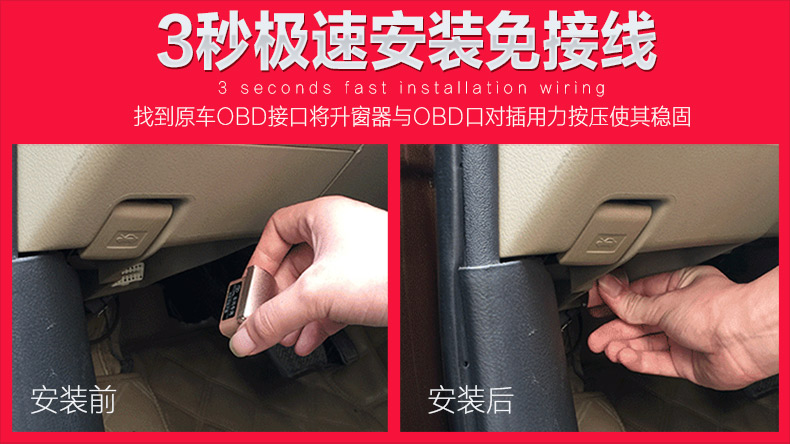 3秒极速安装免接线

3 seconds fast installation wiring

找到原车OBD接口将升窗器与OBD口对插用力按压使其稳固

安装前

安装后