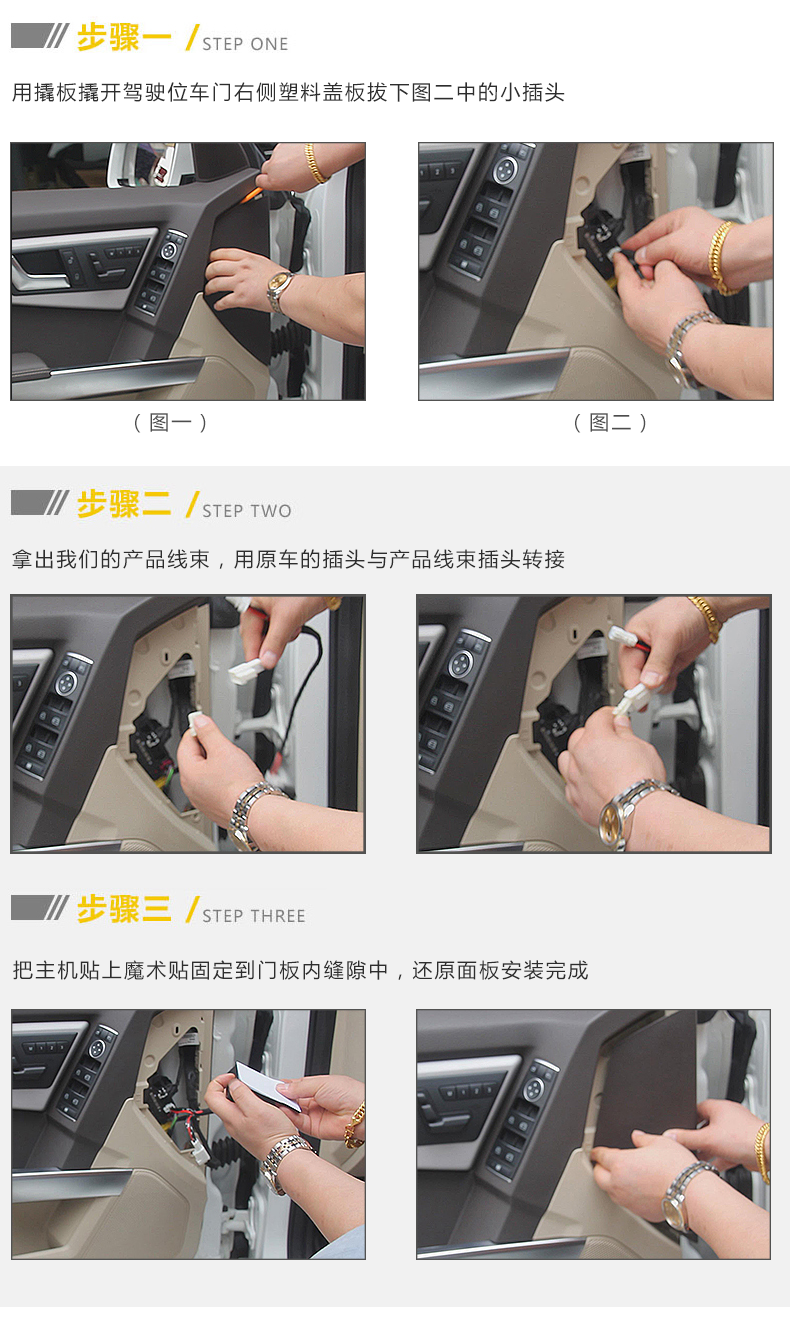 步骤一 / STEP ONE

用撬板撬开驾驶位车门右侧塑料盖板拔下图二中的小插头

（图一）

（图二）

步骤二 / STEP TWO

拿出我们的产品线束，用原车的插头与产品线束插头转接

步骤三 / STEP THREE

把主机贴上魔术贴固定到门板内缝隙中，还原面板安装完成