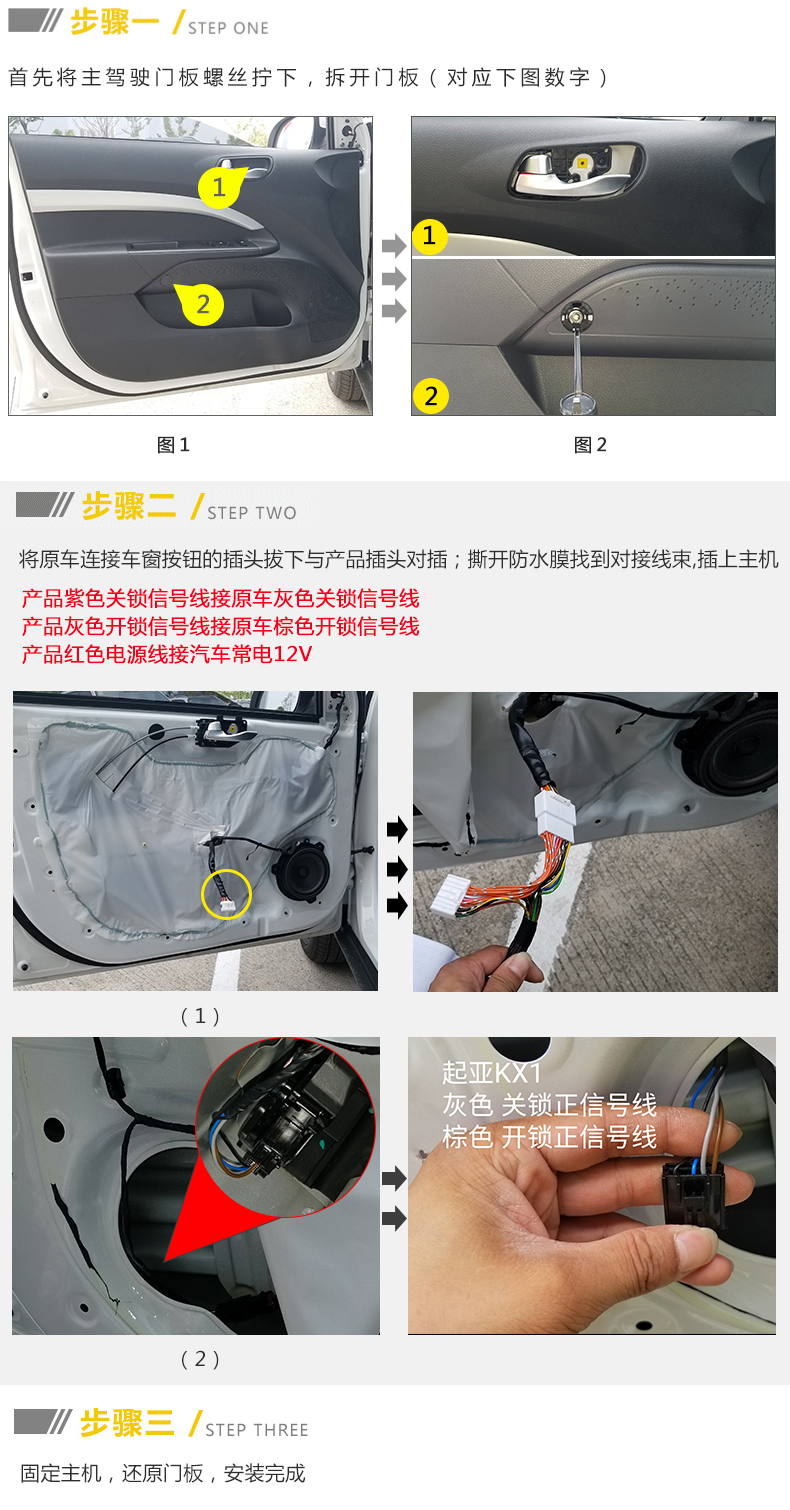 步骤一 / STEP ONE

首先将主驾驶门板螺丝拧下，拆开门板（对应下图数字）

1

2

1

2

图1

图2

步骤二 / STEP TWO

将原车连接车窗按钮的插头拔下与产品插头对插；撕开防水膜找到对接线束,插上主机

产品紫色关锁信号线接原车灰色关锁信号线
产品灰色开锁信号线接原车棕色开锁信号线
产品红色电源线接汽车常电12V

（1）

起亚KX1
灰色 关锁正信号线
棕色 开锁正信号线

（2）

步骤三 / STEP THREE

固定主机，还原门板，安装完成