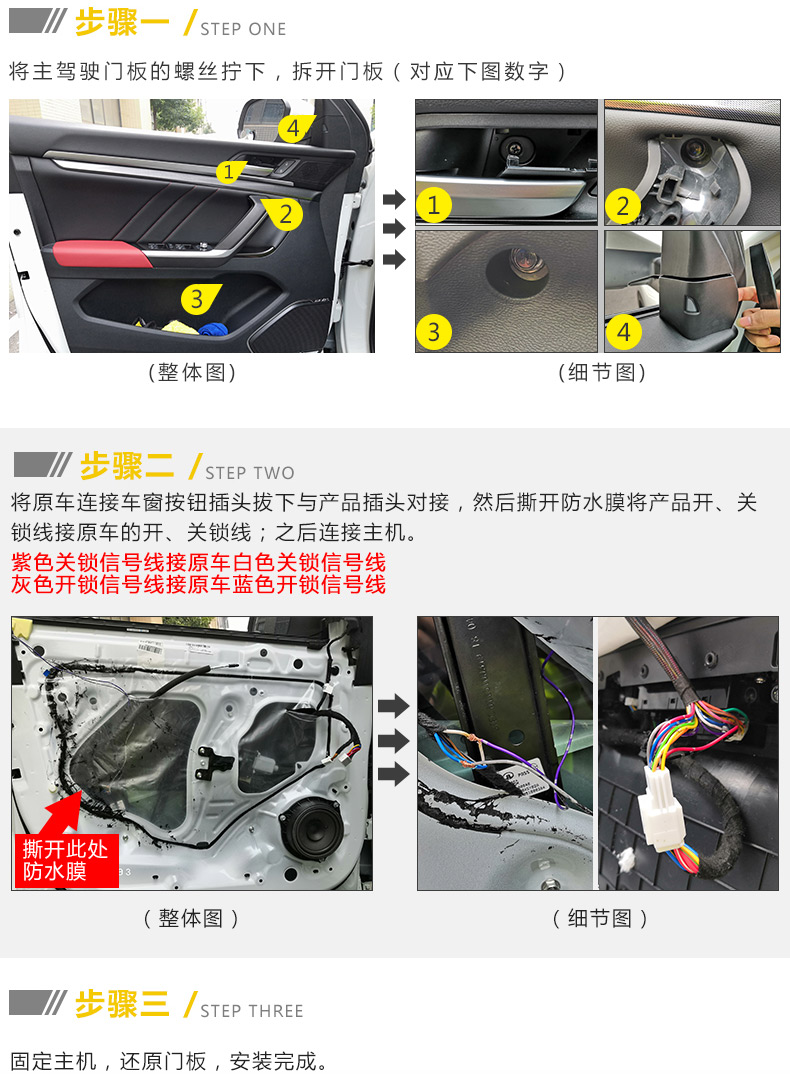 步骤一 / STEP ONE

将主驾驶门板的螺丝拧下，拆开门板（对应下图数字）

4
1
2
3

1
2
3
4

（整体图）

（细节图）

步骤二 / STEP TWO

将原车连接车窗按钮插头拔下与产品插头对接，然后撕开防水膜将产品开、关锁线接原车的开、关锁线；之后连接主机。

紫色关锁信号线接原车白色关锁信号线
灰色开锁信号线接原车蓝色开锁信号线

撕开此处防水膜

（整体图）

（细节图）

步骤三 / STEP THREE

固定主机，还原门板，安装完成。