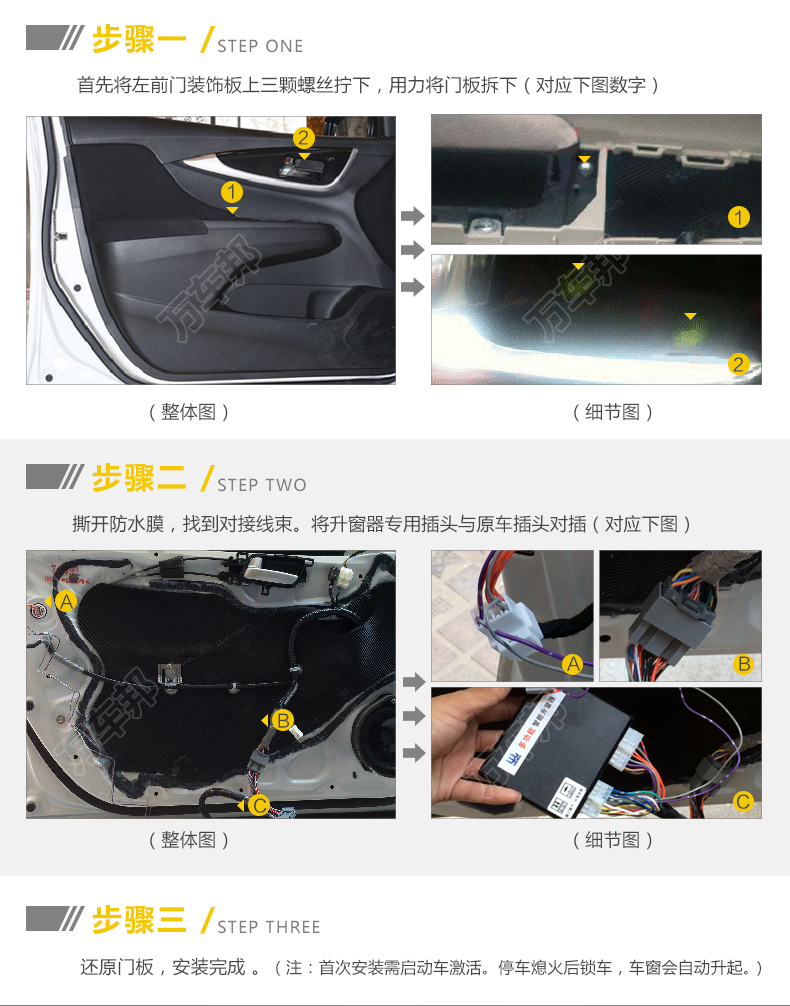 步骤一 / STEP ONE

首先将左前门装饰板上三颗螺丝拧下，用力将门板拆下（对应下图数字）

2
1
万车邦

1
万车邦
2

（整体图）

（细节图）

步骤二 / STEP TWO

撕开防水膜，找到对接线束。将升窗器专用插头与原车插头对插（对应下图）

A
B
C
万车邦

A
B
C

（整体图）

（细节图）

步骤三 / STEP THREE

还原门板，安装完成 。（注：首次安装需启动车激活。停车熄火后锁车，车窗会自动升起。）