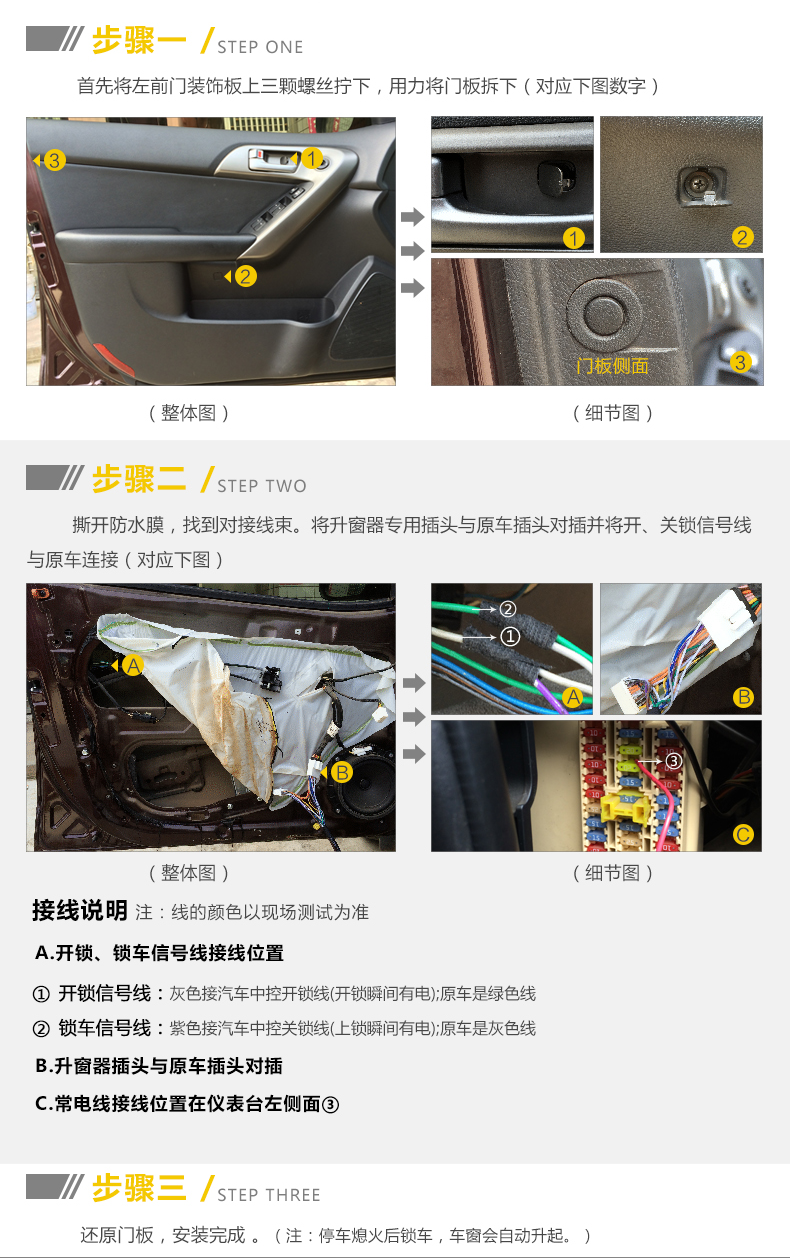 步骤一 / STEP ONE

首先将左前门装饰板上三颗螺丝拧下，用力将门板拆下（对应下图数字）

3
1
2

1
2
门板侧面
3

（整体图）
（细节图）

步骤二 / STEP TWO

撕开防水膜，找到对接线束。将升窗器专用插头与原车插头对插并将开、关锁信号线与原车连接（对应下图）

A
B

2
1
A
B
3
C

（整体图）
（细节图）

接线说明 注：线的颜色以现场测试为准

A.开锁、锁车信号线接线位置

① 开锁信号线：灰色接汽车中控开锁线(开锁瞬间有电);原车是绿色线

② 锁车信号线：紫色接汽车中控关锁线(上锁瞬间有电);原车是灰色线

B.升窗器插头与原车插头对插

C.常电线接线位置在仪表台左侧面③

步骤三 / STEP THREE

还原门板，安装完成 。（注：停车熄火后锁车，车窗会自动升起。）