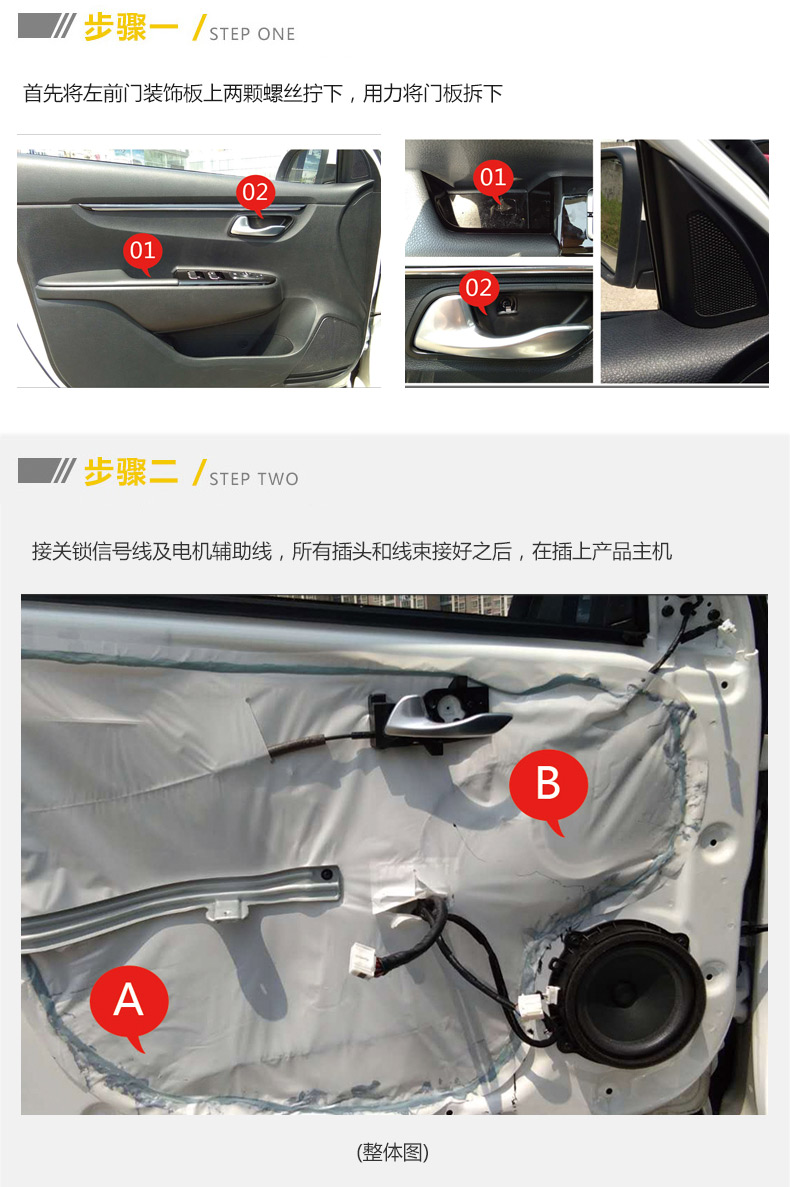 步骤一 / STEP ONE

首先将左前门装饰板上两颗螺丝拧下，用力将门板拆下

02

01

01

02

步骤二 / STEP TWO

接关锁信号线及电机辅助线，所有插头和线束接好之后，在插上产品主机

B

A

(整体图)