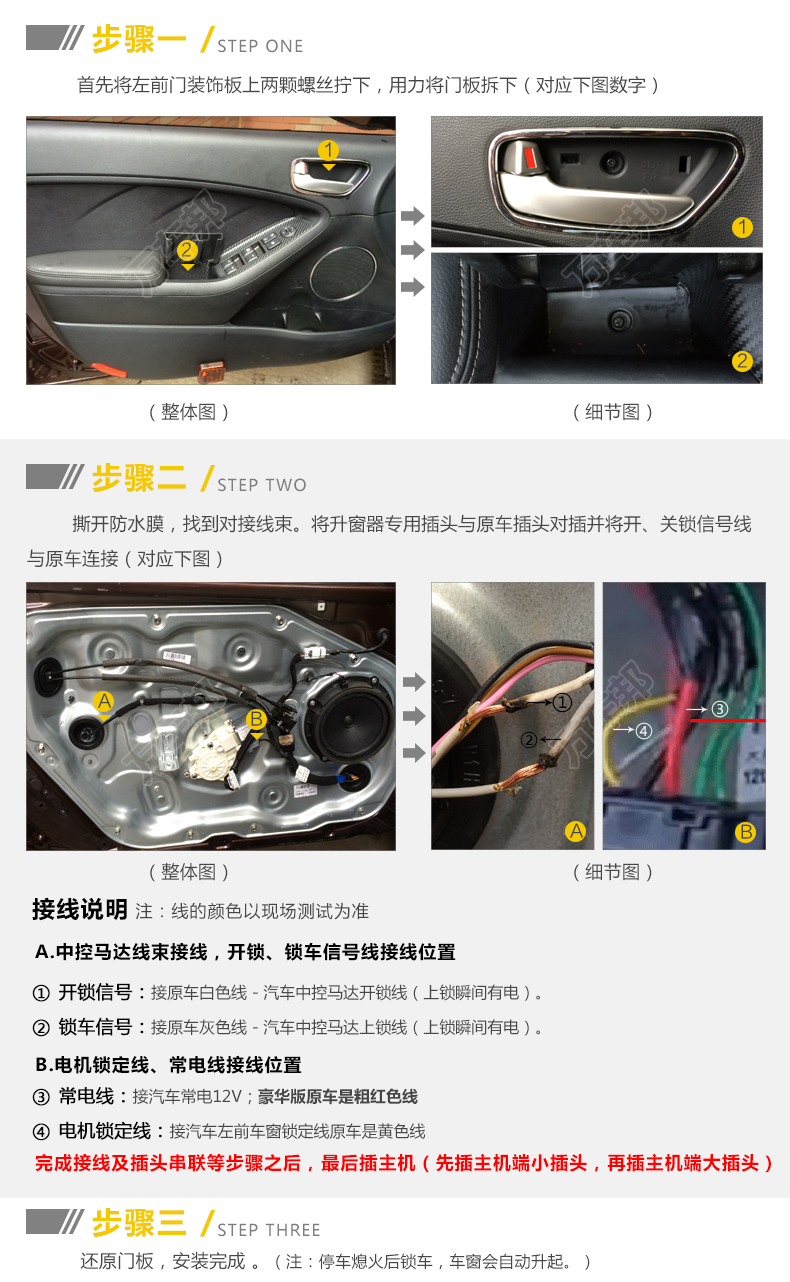 步骤一 / STEP ONE

首先将左前门装饰板上两颗螺丝拧下，用力将门板拆下（对应下图数字）

1
2

1
2

（整体图）

（细节图）

步骤二 / STEP TWO

撕开防水膜，找到对接线束。将升窗器专用插头与原车插头对插并将开、关锁信号线与原车连接（对应下图）

A
B

①
②
A

③
④
B

（整体图）

（细节图）

接线说明 注：线的颜色以现场测试为准

A.中控马达线束接线，开锁、锁车信号线接线位置

① 开锁信号：接原车白色线 - 汽车中控马达开锁线（上锁瞬间有电）。

② 锁车信号：接原车灰色线 - 汽车中控马达上锁线（上锁瞬间有电）。

B.电机锁定线、常电线接线位置

③ 常电线：接汽车常电12V；豪华版原车是粗红色线

④ 电机锁定线：接汽车左前车窗锁定线原车是黄色线

完成接线及插头串联等步骤之后，最后插主机（先插主机端小插头，再插主机端大插头）

步骤三 / STEP THREE

还原门板，安装完成 。（注：停车熄火后锁车，车窗会自动升起。）