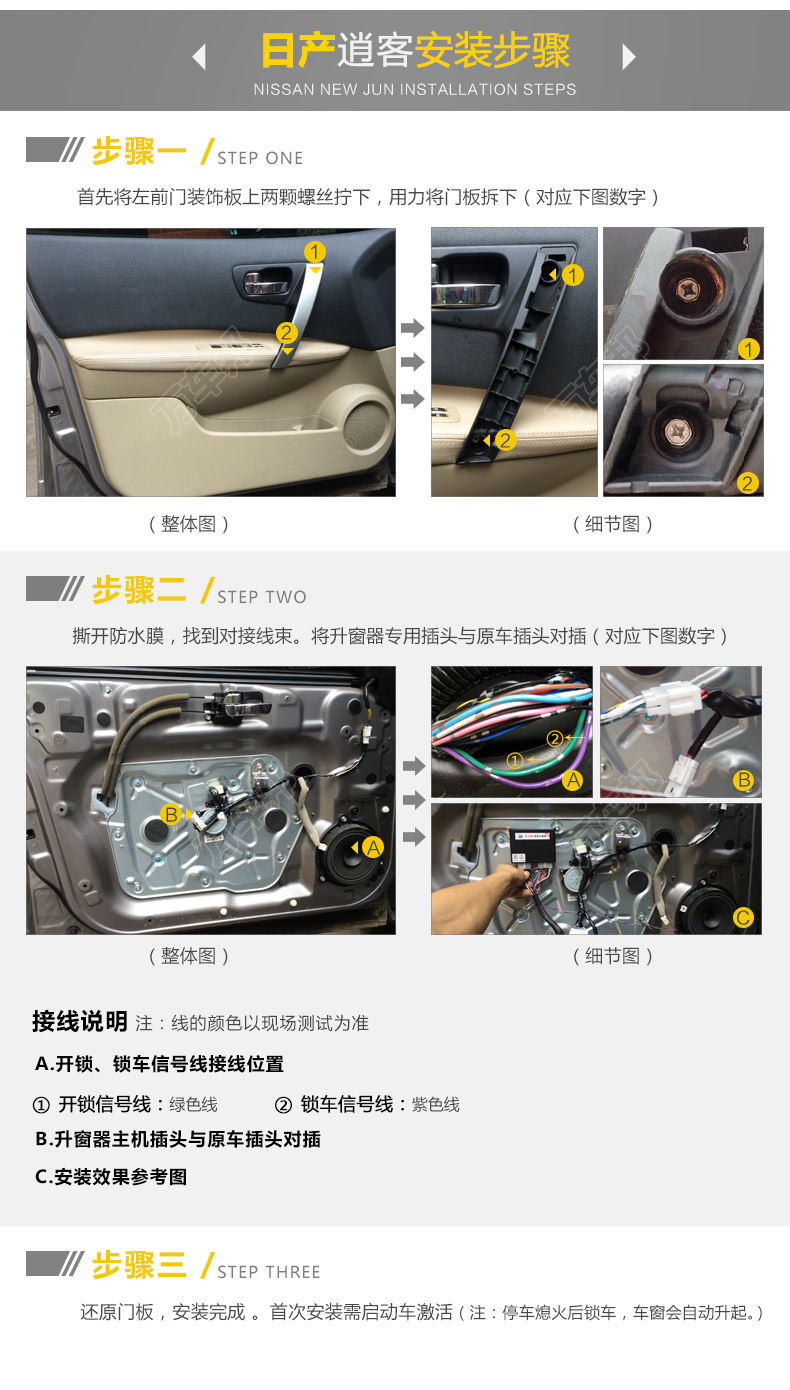 日产逍客安装步骤
NISSAN NEW JUN INSTALLATION STEPS

步骤一 / STEP ONE

首先将左前门装饰板上两颗螺丝拧下，用力将门板拆下（对应下图数字）

1
2
1
2
1
2

（整体图）　　（细节图）

步骤二 / STEP TWO

撕开防水膜，找到对接线束。将升窗器专用插头与原车插头对插（对应下图数字）

B
A
2
1
A
B
C

（整体图）　　（细节图）

接线说明 注：线的颜色以现场测试为准

A.开锁、锁车信号线接线位置

① 开锁信号线：绿色线　② 锁车信号线：紫色线

B.升窗器主机插头与原车插头对插

C.安装效果参考图

步骤三 / STEP THREE

还原门板，安装完成 。首次安装需启动车激活（注：停车熄火后锁车，车窗会自动升起。）