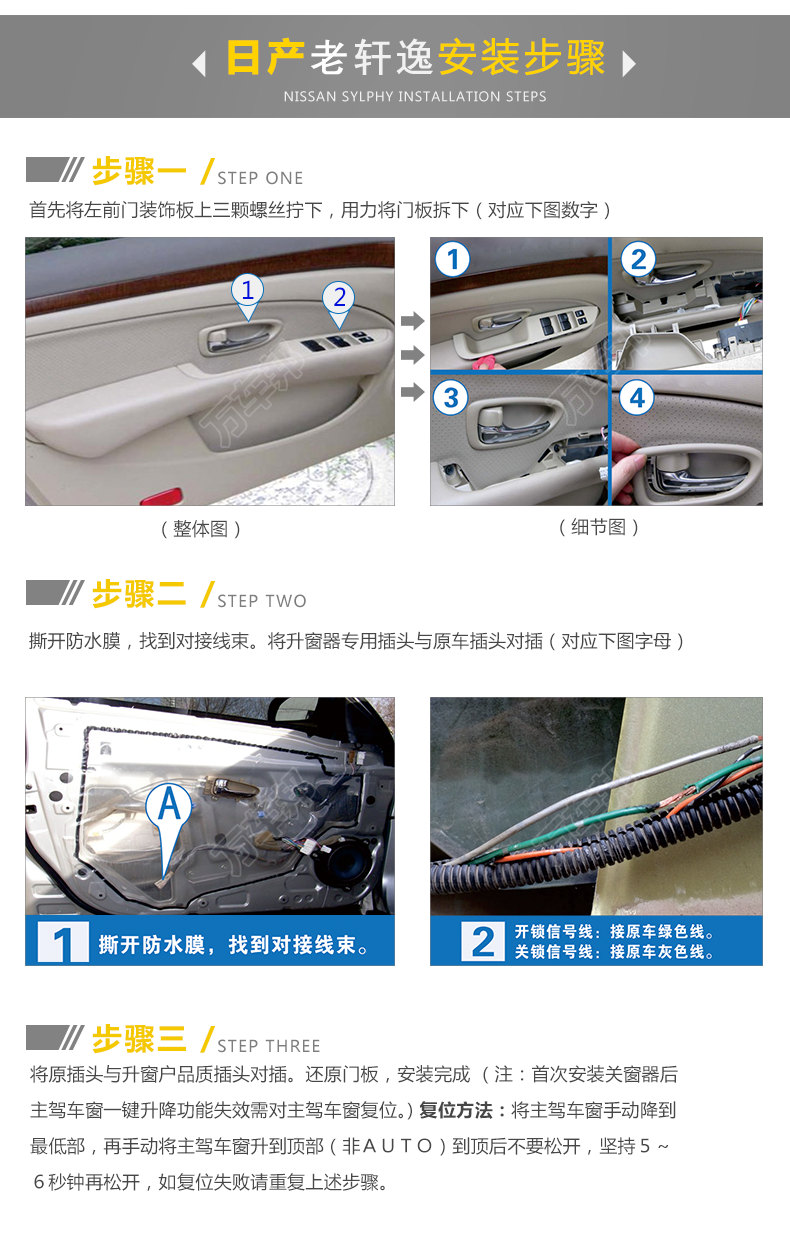 日产老轩逸安装步骤
NISSAN SYLPHY INSTALLATION STEPS

步骤一 / STEP ONE
首先将左前门装饰板上三颗螺丝拧下，用力将门板拆下（对应下图数字）

1 2

1 2 3 4

（整体图） （细节图）

步骤二 / STEP TWO
撕开防水膜，找到对接线束。将升窗器专用插头与原车插头对插（对应下图字母）

A

1 撕开防水膜，找到对接线束。

2 开锁信号线：接原车绿色线。
关锁信号线：接原车灰色线。

步骤三 / STEP THREE
将原插头与升窗户品质插头对插。还原门板，安装完成 （注：首次安装关窗器后主驾车窗一键升降功能失效需对主驾车窗复位。）复位方法：将主驾车窗手动降到最低部，再手动将主驾车窗升到顶部（非ＡＵＴＯ）到顶后不要松开，坚持５～６秒钟再松开，如复位失败请重复上述步骤。