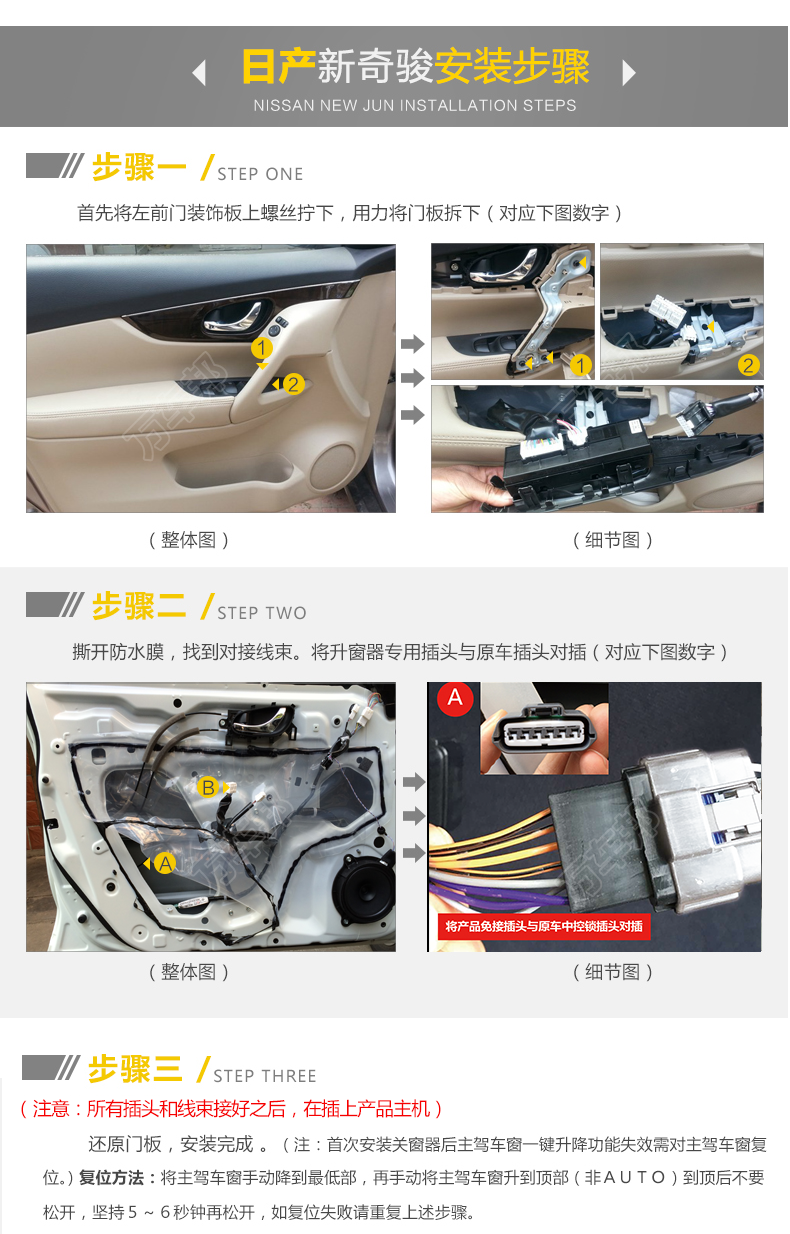 日产新奇骏安装步骤
NISSAN NEW JUN INSTALLATION STEPS

步骤一 / STEP ONE
首先将左前门装饰板上螺丝拧下，用力将门板拆下（对应下图数字）

1
2
1
2

（整体图）
（细节图）

步骤二 / STEP TWO
撕开防水膜，找到对接线束。将升窗器专用插头与原车插头对插（对应下图数字）

B
A
A
将产品免接插头与原车中控锁插头对插

（整体图）
（细节图）

步骤三 / STEP THREE
（注意：所有插头和线束接好之后，在插上产品主机）
还原门板，安装完成 。（注：首次安装关窗器后主驾车窗一键升降功能失效需对主驾车窗复位。）复位方法：将主驾车窗手动降到最低部，再手动将主驾车窗升到顶部（非AUTO）到顶后不要松开，坚持5～6秒钟再松开，如复位失败请重复上述步骤。