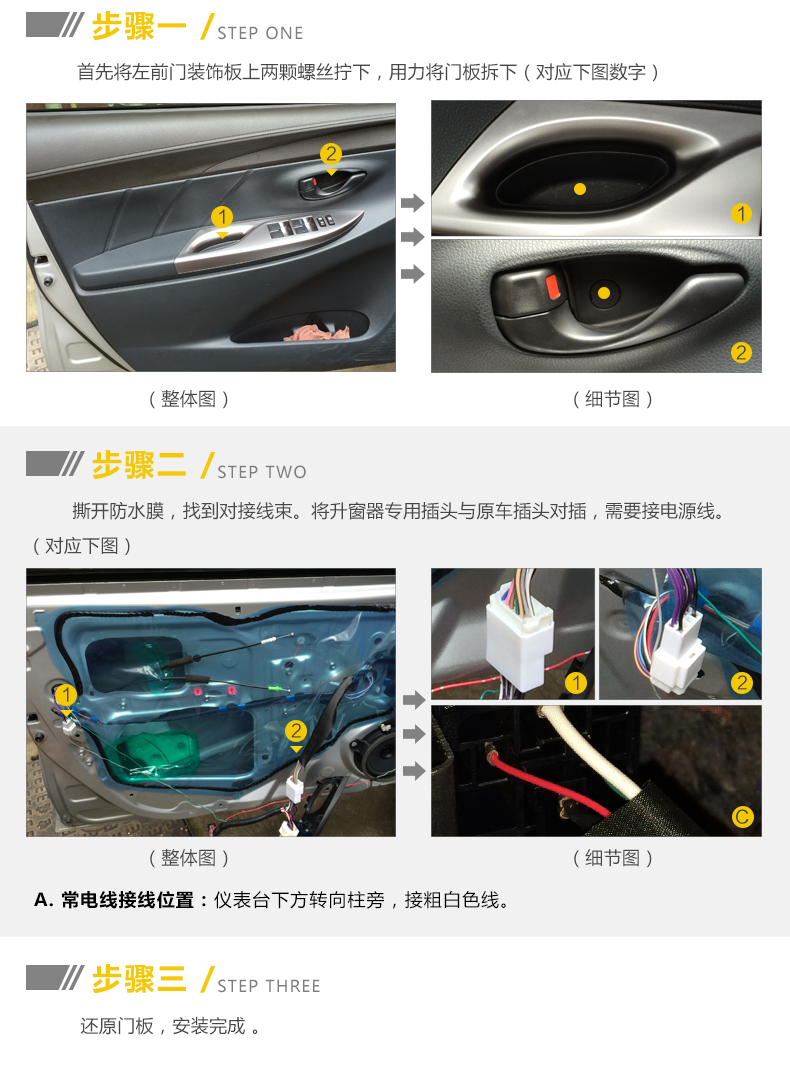 步骤一 / STEP ONE

首先将左前门装饰板上两颗螺丝拧下，用力将门板拆下（对应下图数字）

2
1
1
2

（整体图）
（细节图）

步骤二 / STEP TWO

撕开防水膜，找到对接线束。将升窗器专用插头与原车插头对插，需要接电源线。（对应下图）

1
2
1
2
C

（整体图）
（细节图）

A. 常电线接线位置：仪表台下方转向柱旁，接粗白色线。

步骤三 / STEP THREE

还原门板，安装完成 。