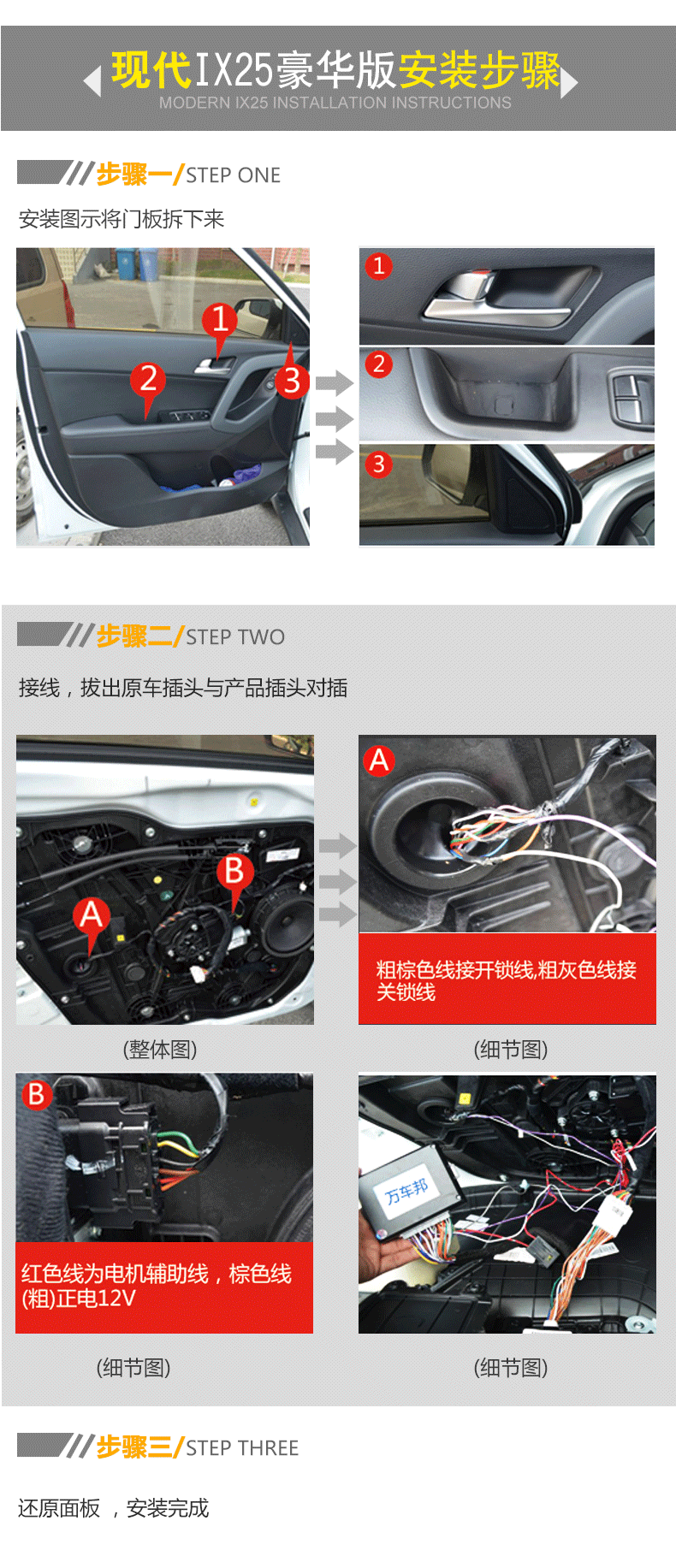 现代IX25豪华版安装步骤
MODERN IX25 INSTALLATION INSTRUCTIONS

步骤一/STEP ONE

安装图示将门板拆下来

1
2
3

1
2
3

步骤二/STEP TWO

接线，拔出原车插头与产品插头对插

A
B

A

粗棕色线接开锁线,粗灰色线接关锁线

(整体图)

(细节图)

B

红色线为电机辅助线，棕色线(粗)正电12V

万车邦

(细节图)

(细节图)

步骤三/STEP THREE

还原面板 ，安装完成