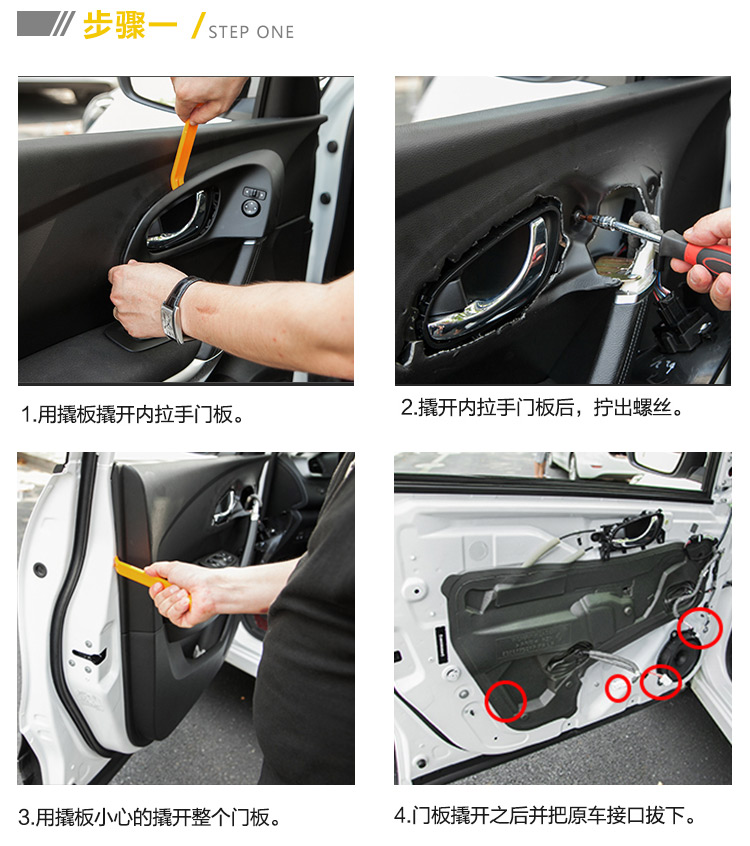 步骤一 / STEP ONE

1.用撬板撬开内拉手门板。

2.撬开内拉手门板后，拧出螺丝。

3.用撬板小心的撬开整个门板。

4.门板撬开之后并把原车接口拔下。