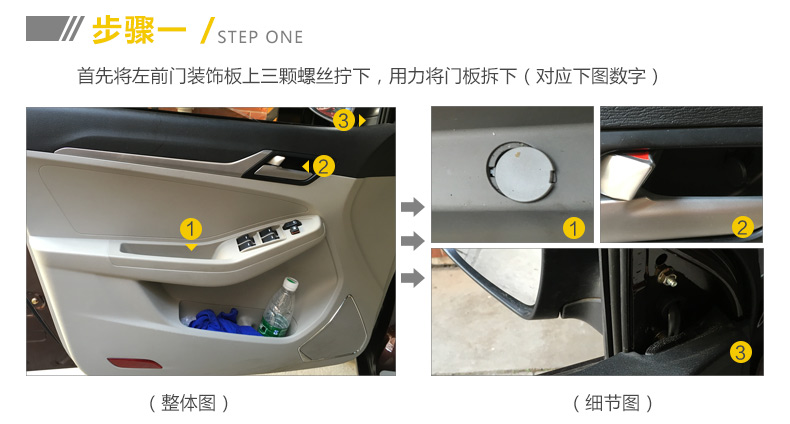 步骤一 / STEP ONE

首先将左前门装饰板上三颗螺丝拧下，用力将门板拆下（对应下图数字）

3

2

1

1

2

3

（整体图）

（细节图）