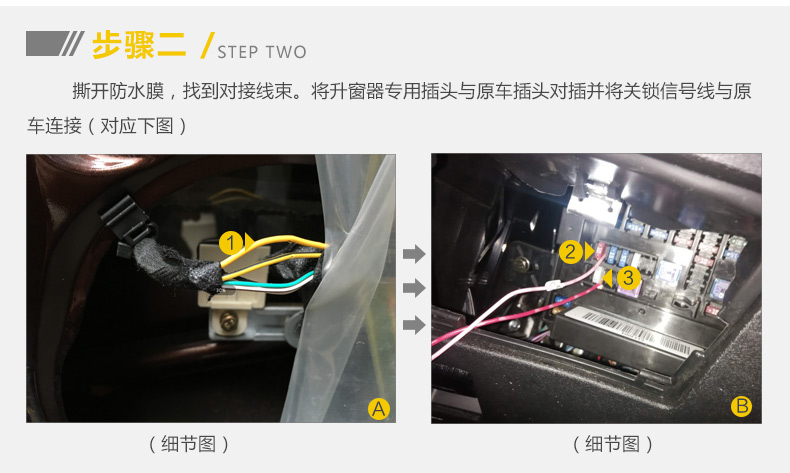 步骤二 / STEP TWO

撕开防水膜，找到对接线束。将升窗器专用插头与原车插头对插并将关锁信号线与原车连接（对应下图）

1

A

2

3

B

（细节图）

（细节图）