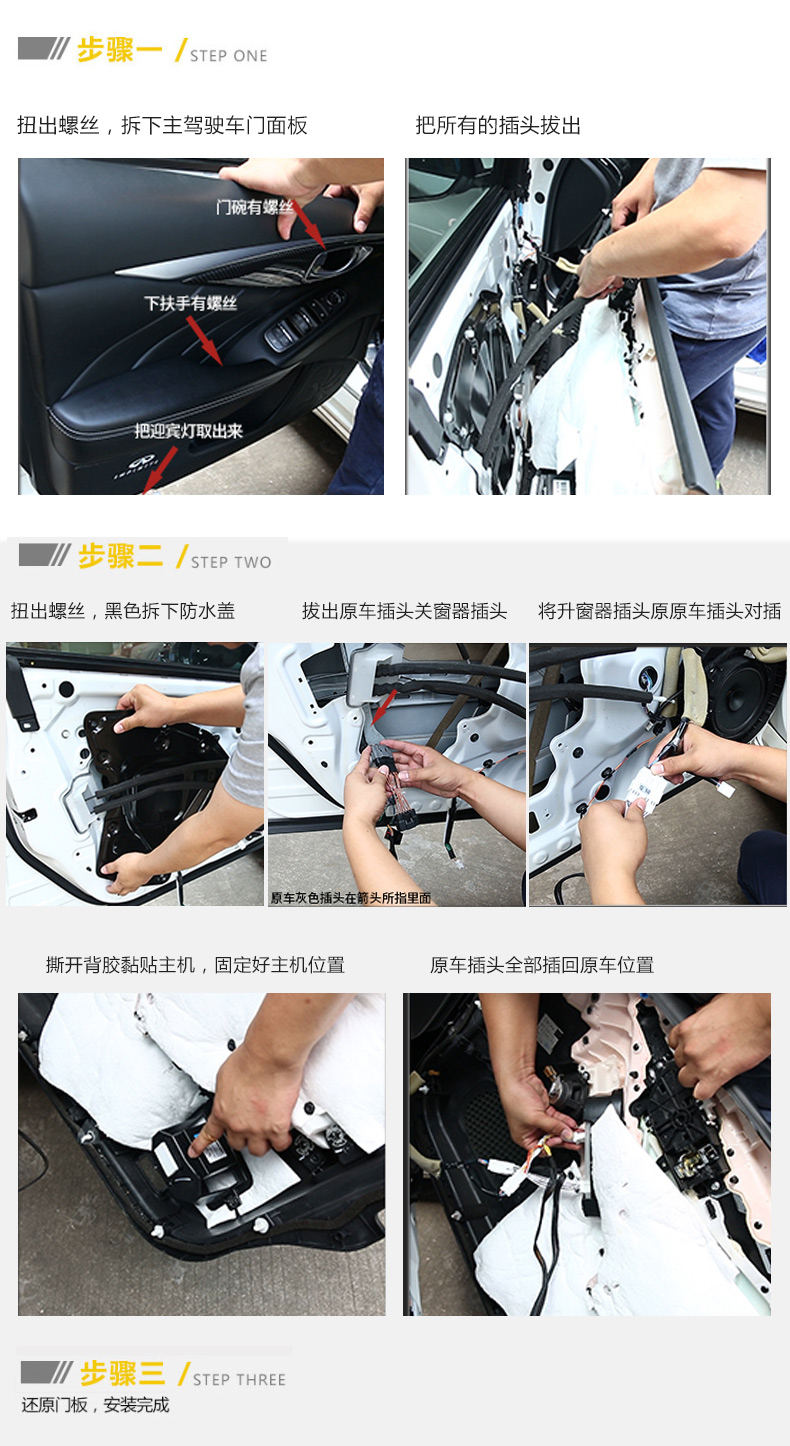 步骤一 / STEP ONE

扭出螺丝，拆下主驾驶车门面板

门碗有螺丝

下扶手有螺丝

把迎宾灯取出来

INFINITI

把所有的插头拔出

步骤二 / STEP TWO

扭出螺丝，黑色拆下防水盖

拔出原车插头关窗器插头

原车灰色插头在箭头所指里面

将升窗器插头原原车插头对插

撕开背胶黏贴主机，固定好主机位置

原车插头全部插回原车位置

步骤三 / STEP THREE

还原门板，安装完成