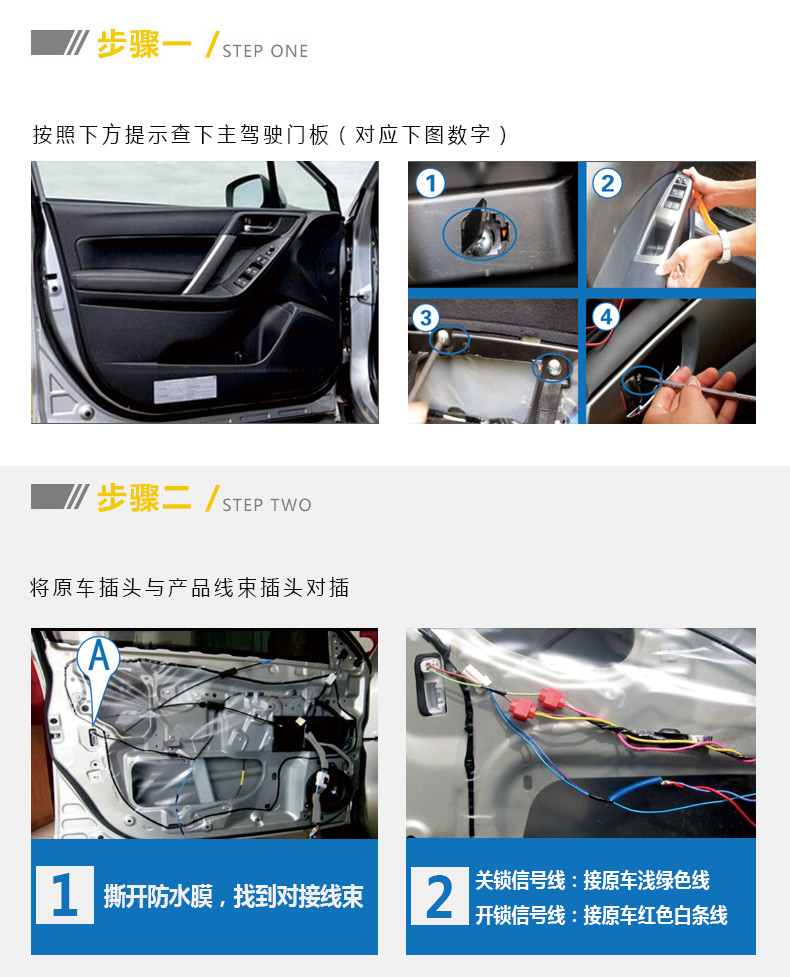 步骤一 / STEP ONE

按照下方提示查下主驾驶门板（对应下图数字）

1
2
3
4

步骤二 / STEP TWO

将原车插头与产品线束插头对插

A

1 撕开防水膜，找到对接线束

2 关锁信号线：接原车浅绿色线
开锁信号线：接原车红色白条线